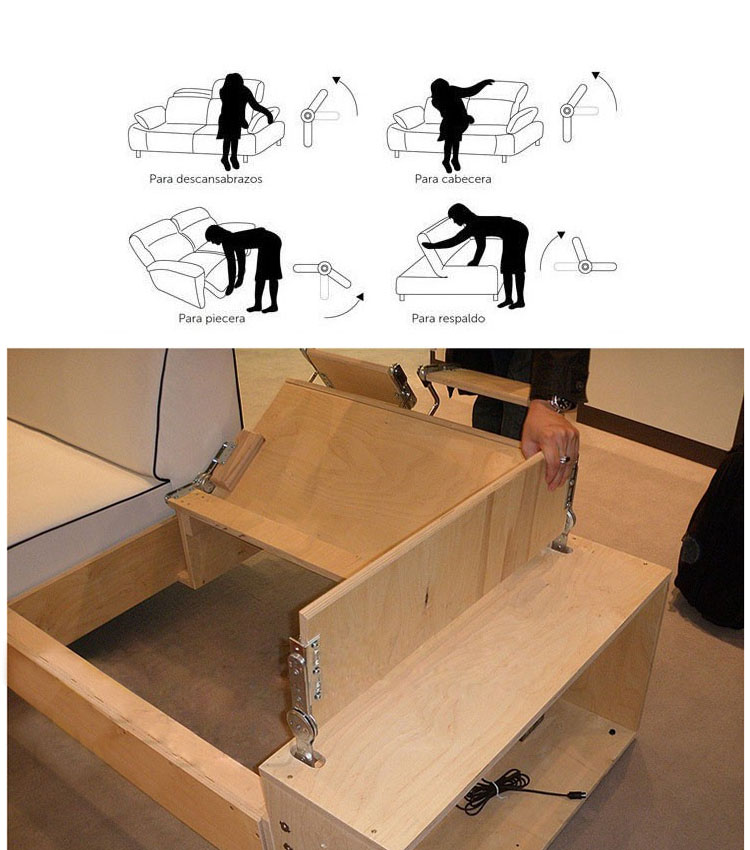 Para descansabrazos

Para cabecera

Para piecera

Para respaldo