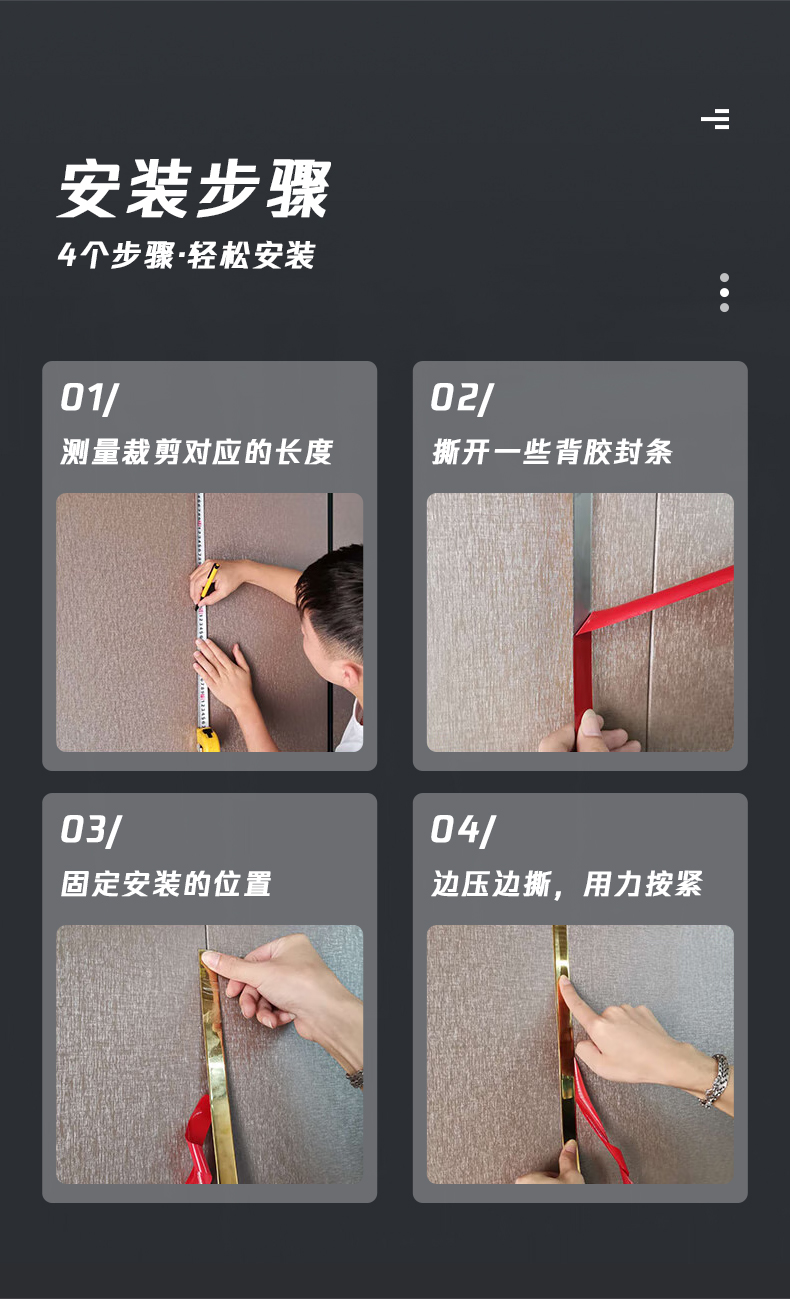 安装步骤

4个步骤·轻松安装

01/

测量裁剪对应的长度

02/

撕开一些背胶封条

03/

固定安装的位置

04/

边压边撕，用力按紧